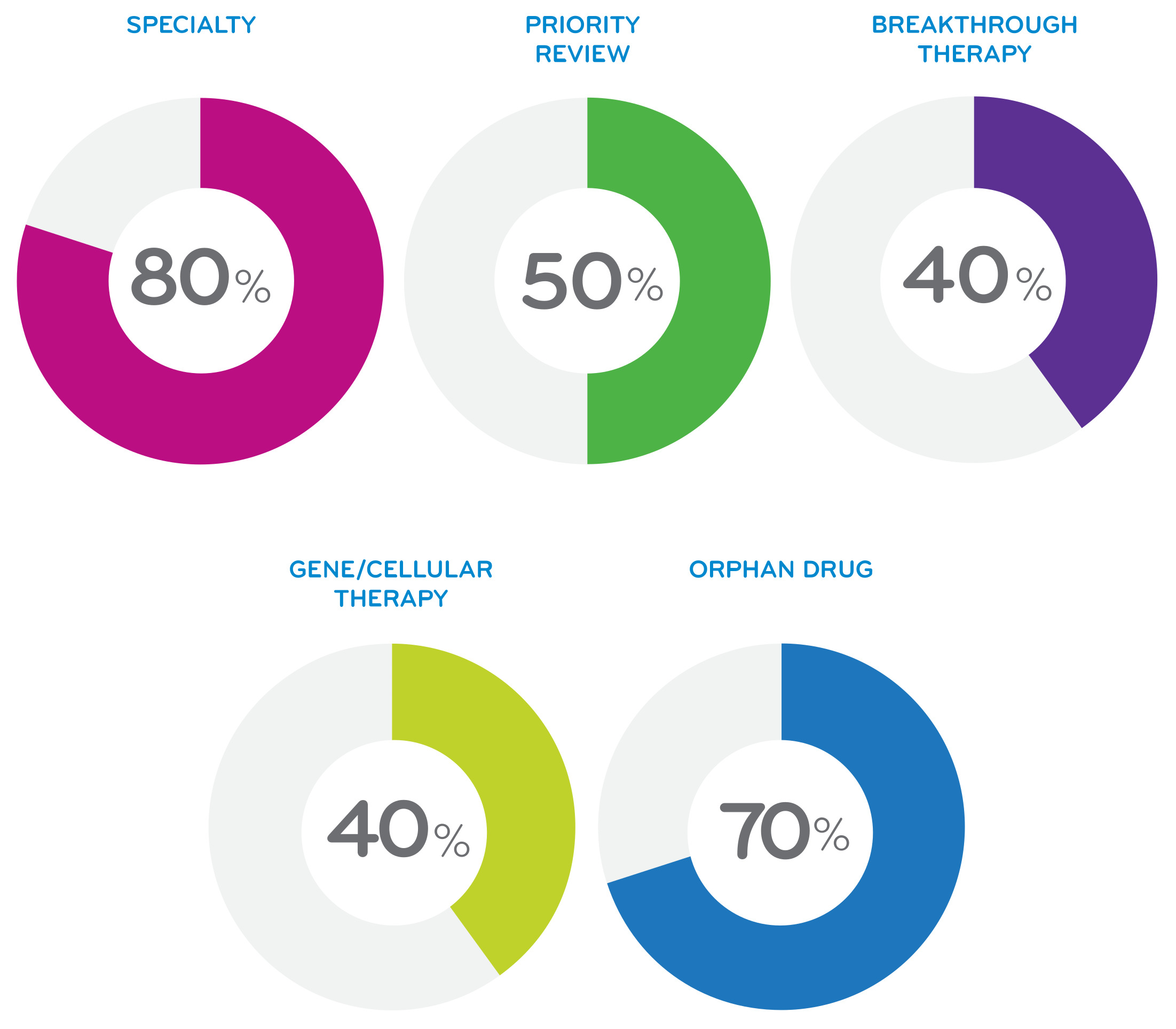 SPECIALTY

80%

PRIORITY REVIEW

50%

BREAKTHROUGH THERAPY

40%

GENE/CELLULAR THERAPY

40%

ORPHAN DRUG

70%